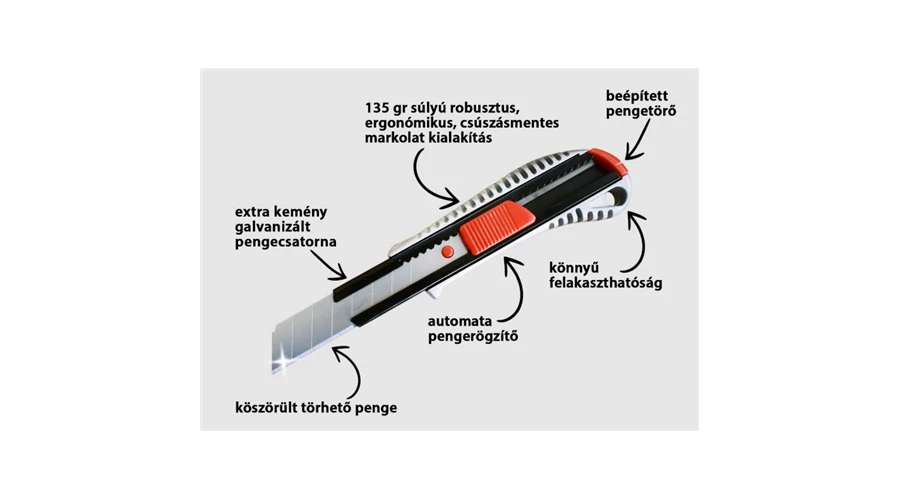 135 gr súlyú robusztus, ergonómikus, csúszásmentes markolat kialakítás

beépített pengetörő

extra kemény galvanizált pengecsatorna

könnyű felakaszthatóság

automata pengerögzítő

köszörült törhető penge