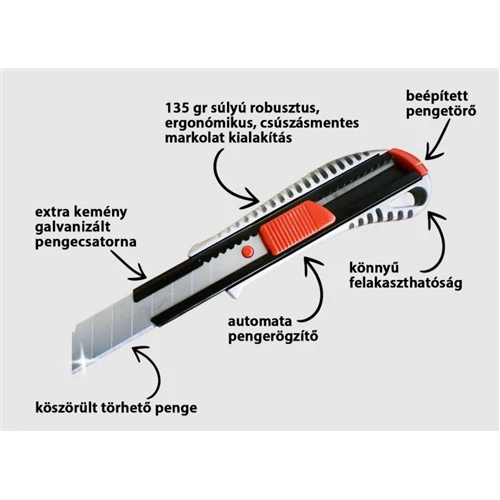 135 gr súlyú robusztus, ergonómikus, csúszásmentes markolat kialakítás

beépített pengetörő

extra kemény galvanizált pengecsatorna

könnyű felakaszthatóság

automata pengerögzítő

köszörült törhető penge